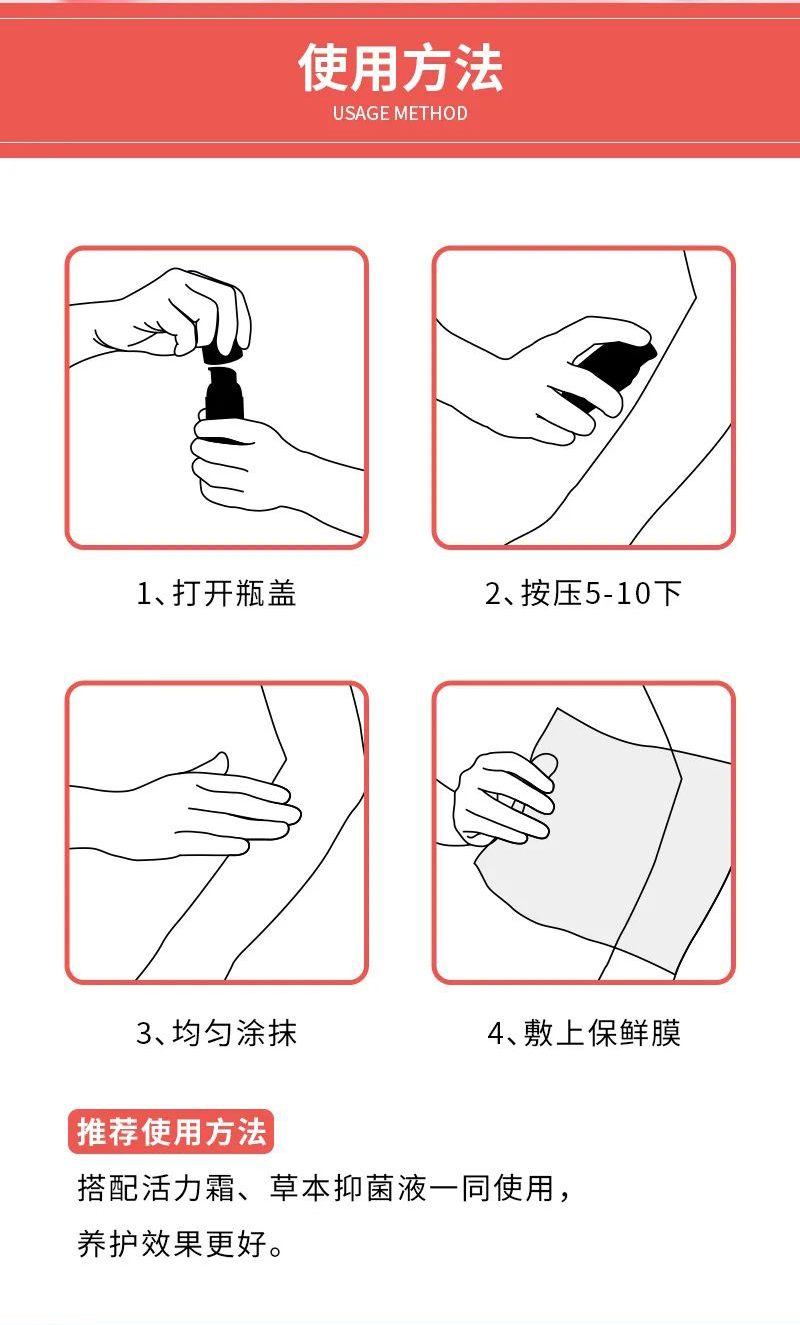 使用方法
USAGE METHOD

1、打开瓶盖

2、按压5-10下

3、均匀涂抹

4、敷上保鲜膜

推荐使用方法
搭配活力霜、草本抑菌液一同使用，养护效果更好。