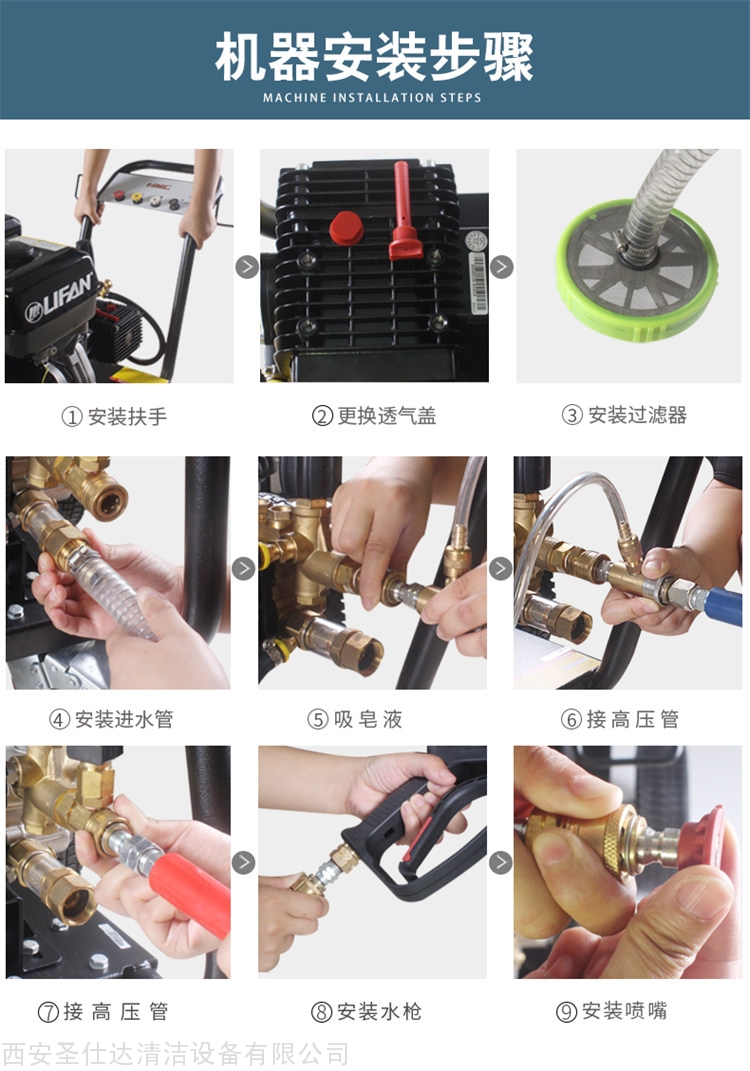 机器安装步骤
MACHINE INSTALLATION STEPS

LIFAN

① 安装扶手

② 更换透气盖

③ 安装过滤器

④ 安装进水管

⑤ 吸皂液

⑥ 接高压管

⑦ 接高压管

⑧ 安装水枪

⑨ 安装喷嘴

西安圣仕达清洁设备有限公司