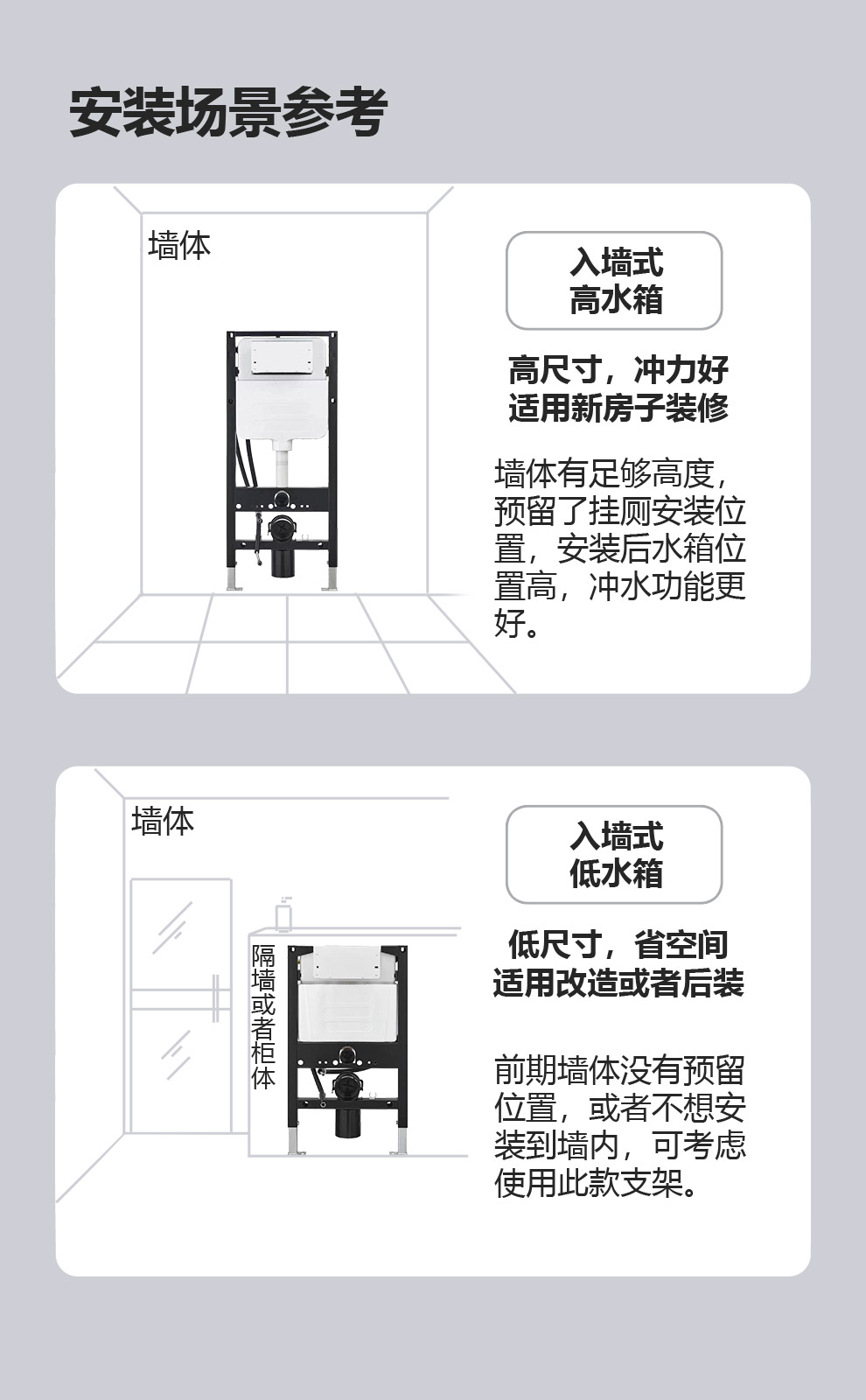 安装场景参考

墙体

入墙式
高水箱

高尺寸，冲力好
适用新房子装修

墙体有足够高度，预留了挂厕安装位置，安装后水箱位置高，冲水功能更好。

墙体

隔墙或者柜体

入墙式
低水箱

低尺寸，省空间
适用改造或者后装

前期墙体没有预留位置，或者不想安装到墙内，可考虑使用此款支架。