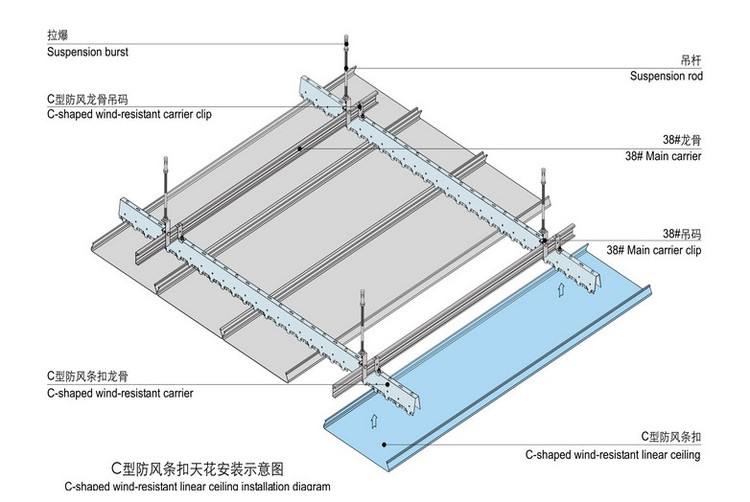 拉爆
Suspension burst

吊杆
Suspension rod

C型防风龙骨吊码
C-shaped wind-resistant carrier clip

38#龙骨
38# Main carrier

38#吊码
38# Main carrier clip

C型防风条扣龙骨
C-shaped wind-resistant carrier

C型防风条扣
C-shaped wind-resistant linear ceiling

C型防风条扣天花安装示意图
C-shaped wind-resistant linear ceiling installation diagram