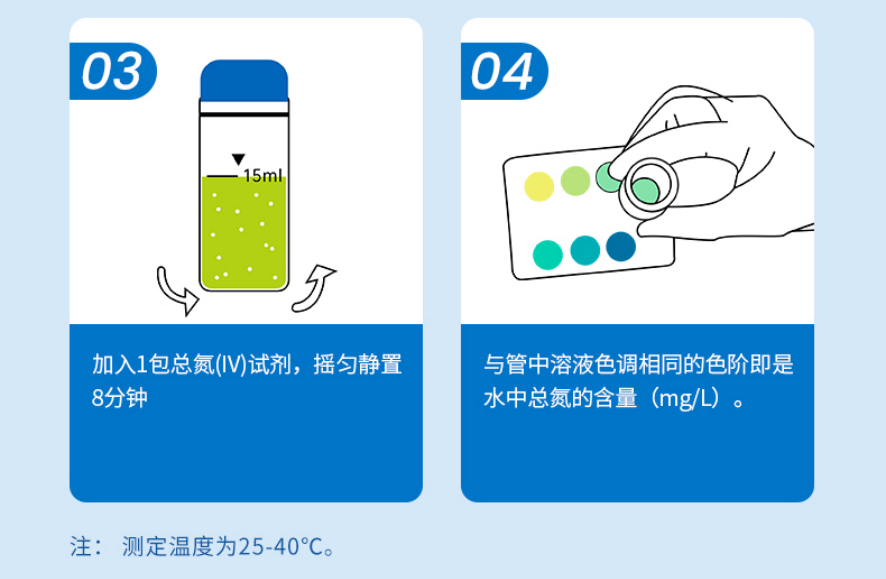 03

15ml

加入1包总氮(IV)试剂，摇匀静置8分钟

04

与管中溶液色调相同的色阶即是水中总氮的含量（mg/L）。

注： 测定温度为25-40°C。