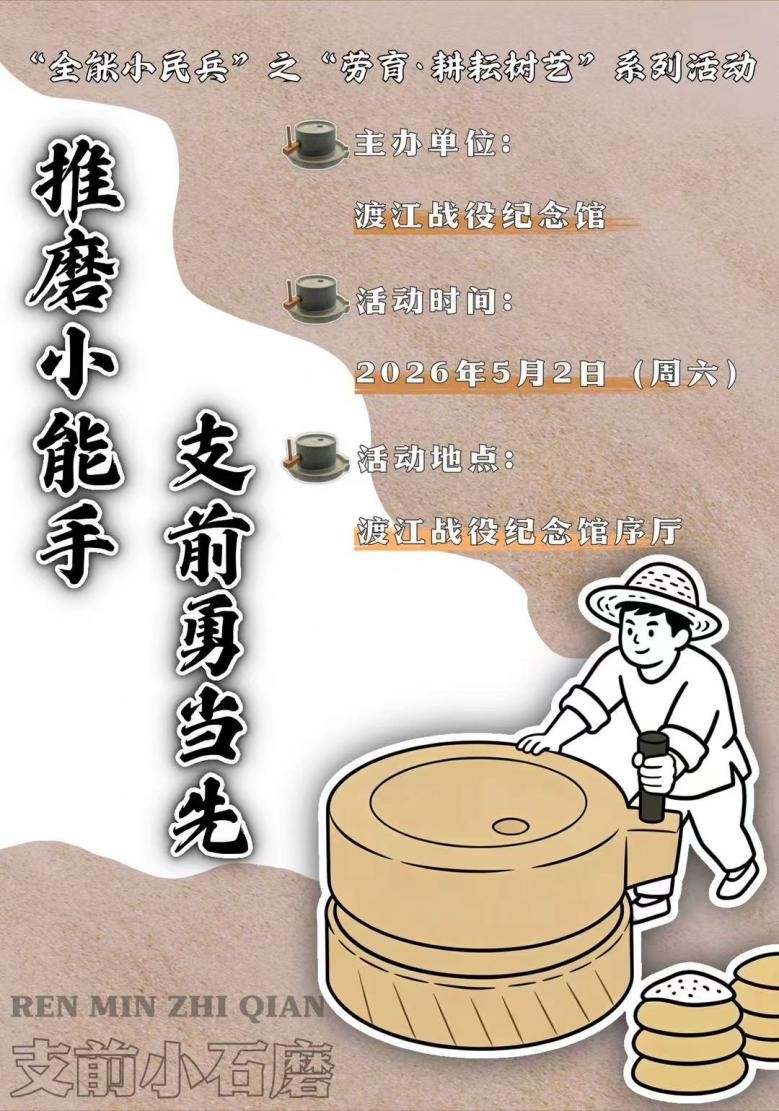 “全能小民兵”之“劳育·耕耘树艺”系列活动

推磨小能手

支前勇当先

主办单位：

渡江战役纪念馆

活动时间：

2026年5月2日（周六）

活动地点：

渡江战役纪念馆序厅

REN MIN ZHI QIAN

支前小石磨