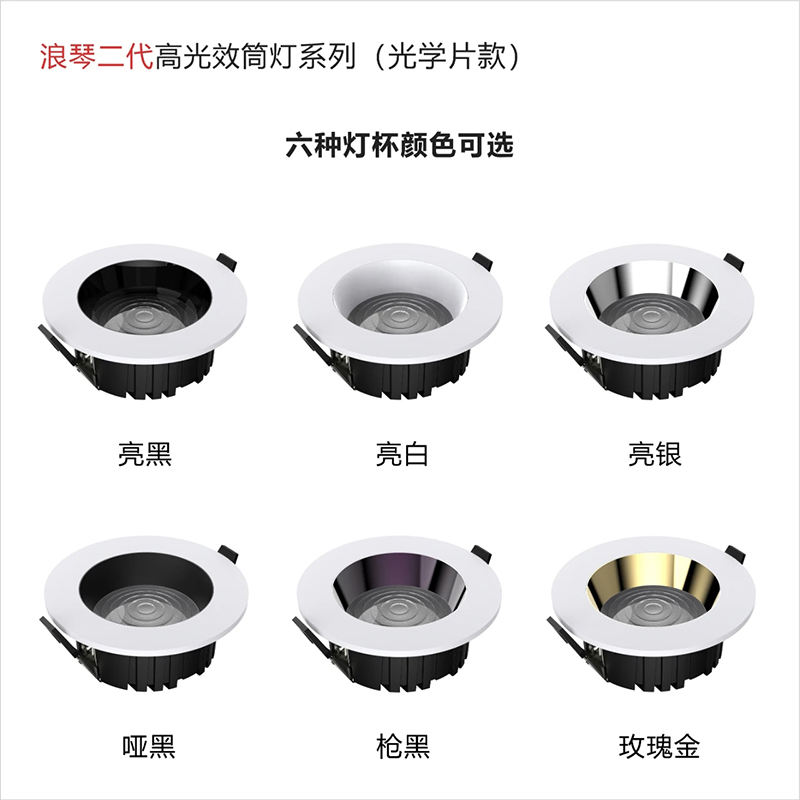 浪琴二代高光效筒灯系列（光学片款）

六种灯杯颜色可选

亮黑

亮白

亮银

哑黑

枪黑

玫瑰金