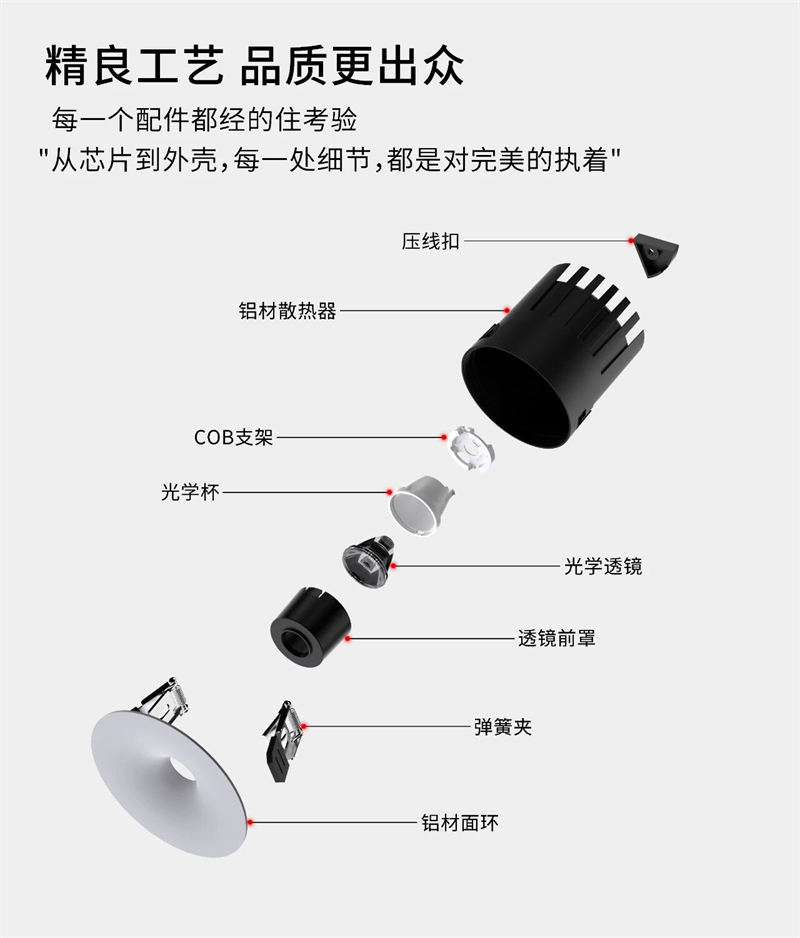 精良工艺 品质更出众

每一个配件都经的住考验
"从芯片到外壳,每一处细节,都是对完美的执着"

压线扣

铝材散热器

COB支架

光学杯

光学透镜

透镜前罩

弹簧夹

铝材面环