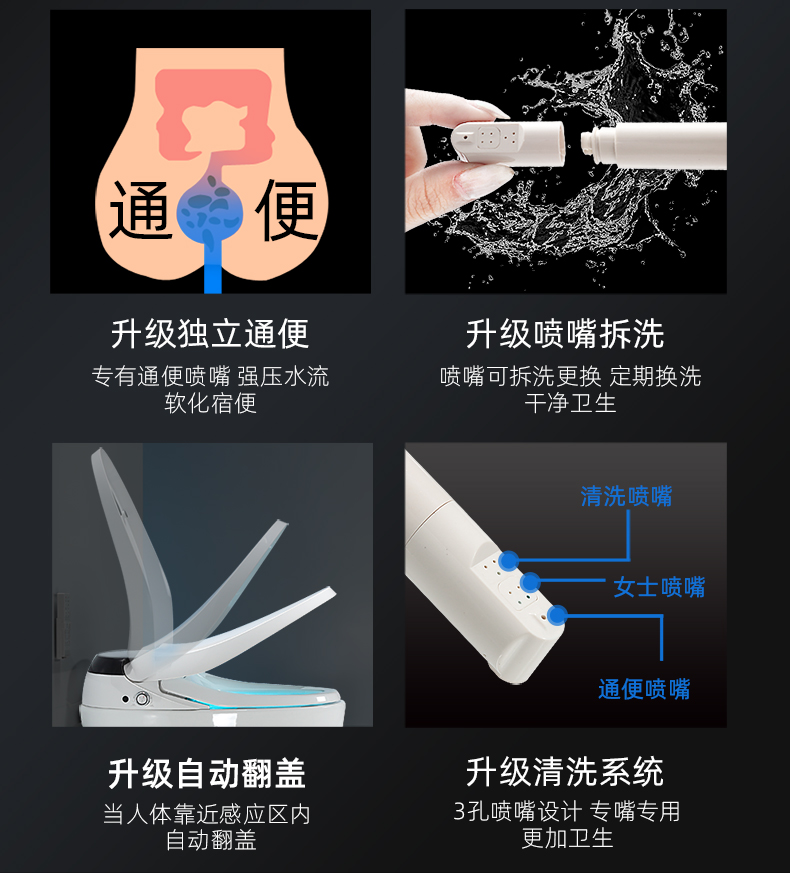 通 便

升级独立通便

专有通便喷嘴 强压水流
软化宿便

升级喷嘴拆洗

喷嘴可拆洗更换 定期换洗
干净卫生

升级自动翻盖

当人体靠近感应区内
自动翻盖

清洗喷嘴
女士喷嘴
通便喷嘴

升级清洗系统

3孔喷嘴设计 专嘴专用
更加卫生